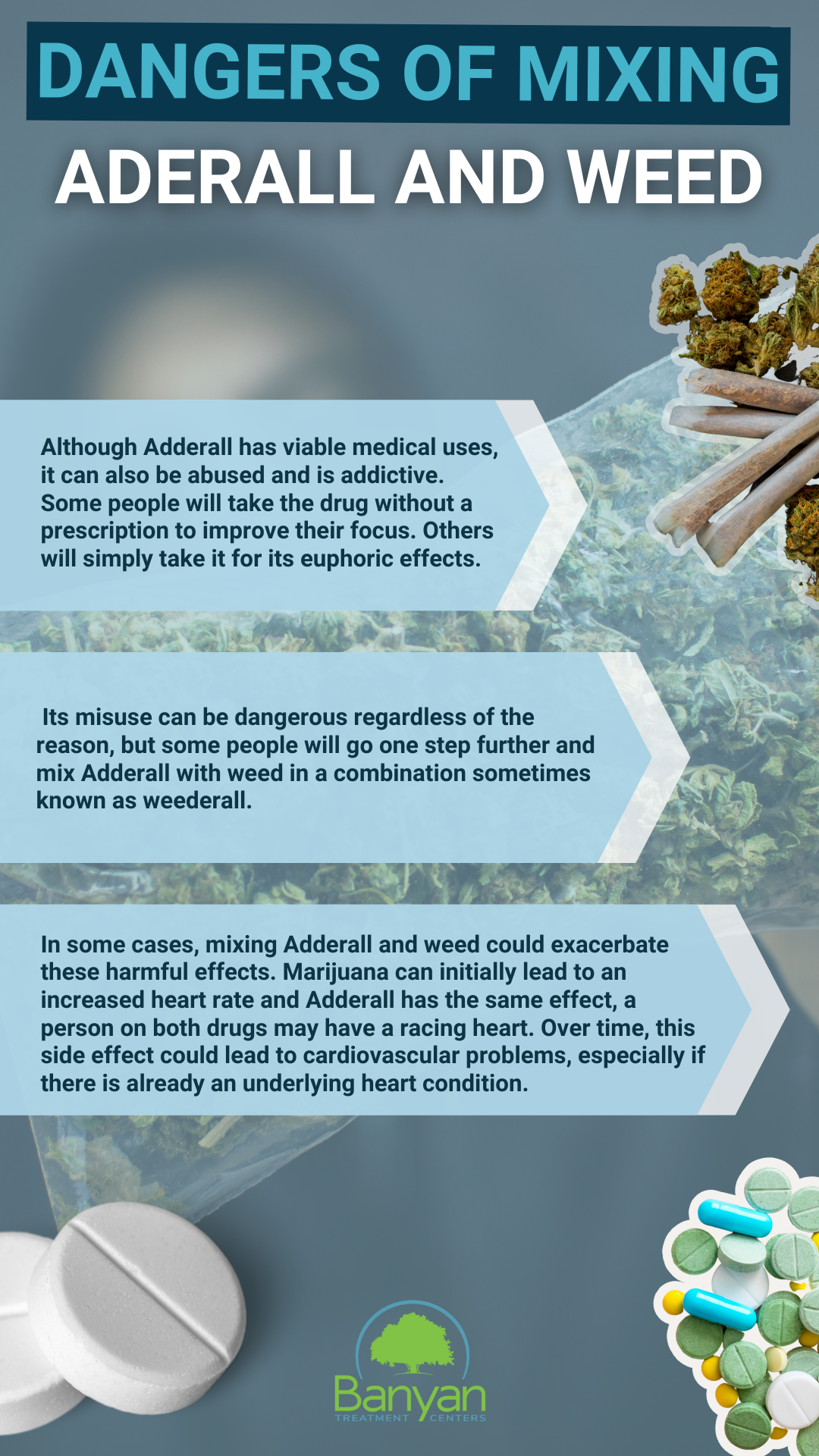 DANGERS OF MIXING
ADERALL AND WEED

Although Adderall has viable medical uses, it can also be abused and is addictive. Some people will take the drug without a prescription to improve their focus. Others will simply take it for its euphoric effects.

Its misuse can be dangerous regardless of the reason, but some people will go one step further and mix Adderall with weed in a combination sometimes known as weederall.

In some cases, mixing Adderall and weed could exacerbate these harmful effects. Marijuana can initially lead to an increased heart rate and Adderall has the same effect, a person on both drugs may have a racing heart. Over time, this side effect could lead to cardiovascular problems, especially if there is already an underlying heart condition.

Banyan
TREATMENT CENTERS